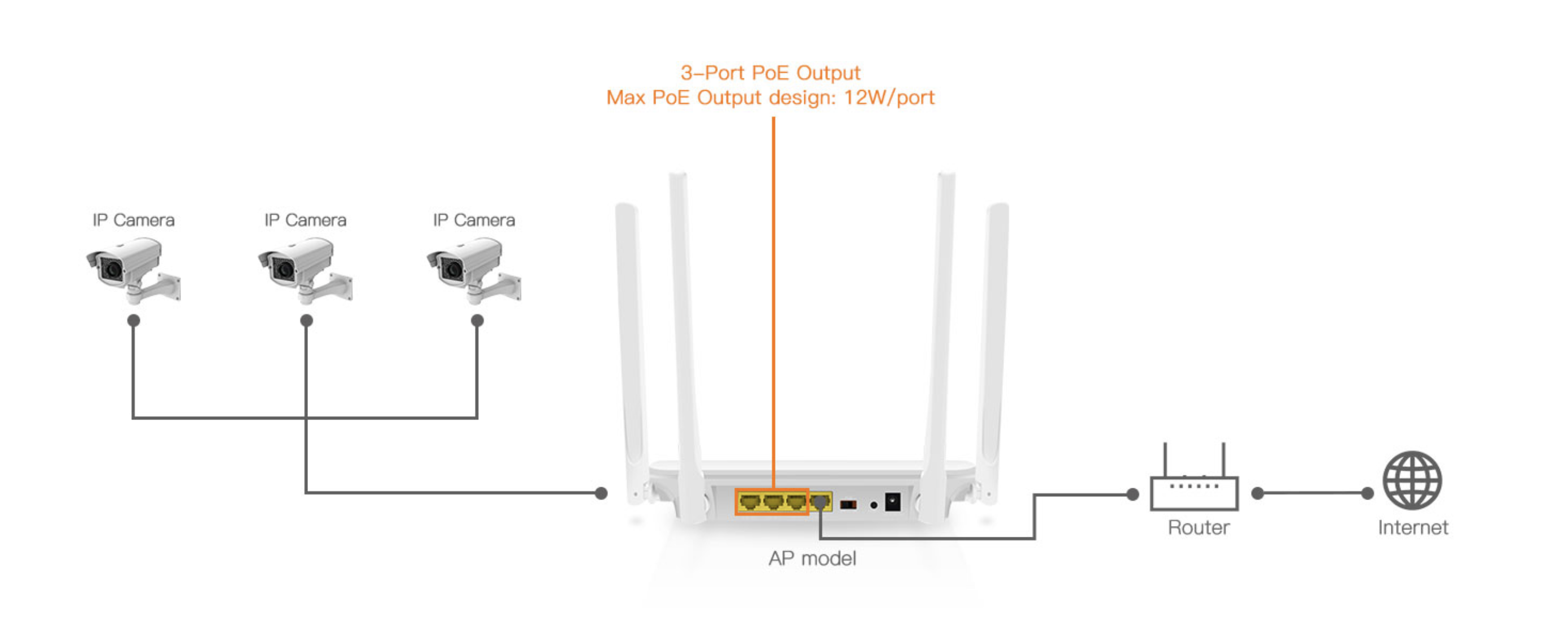 3-Port PoE Output
Max PoE Output design: 12W/port

IP Camera

IP Camera

IP Camera

AP model

Router

Internet